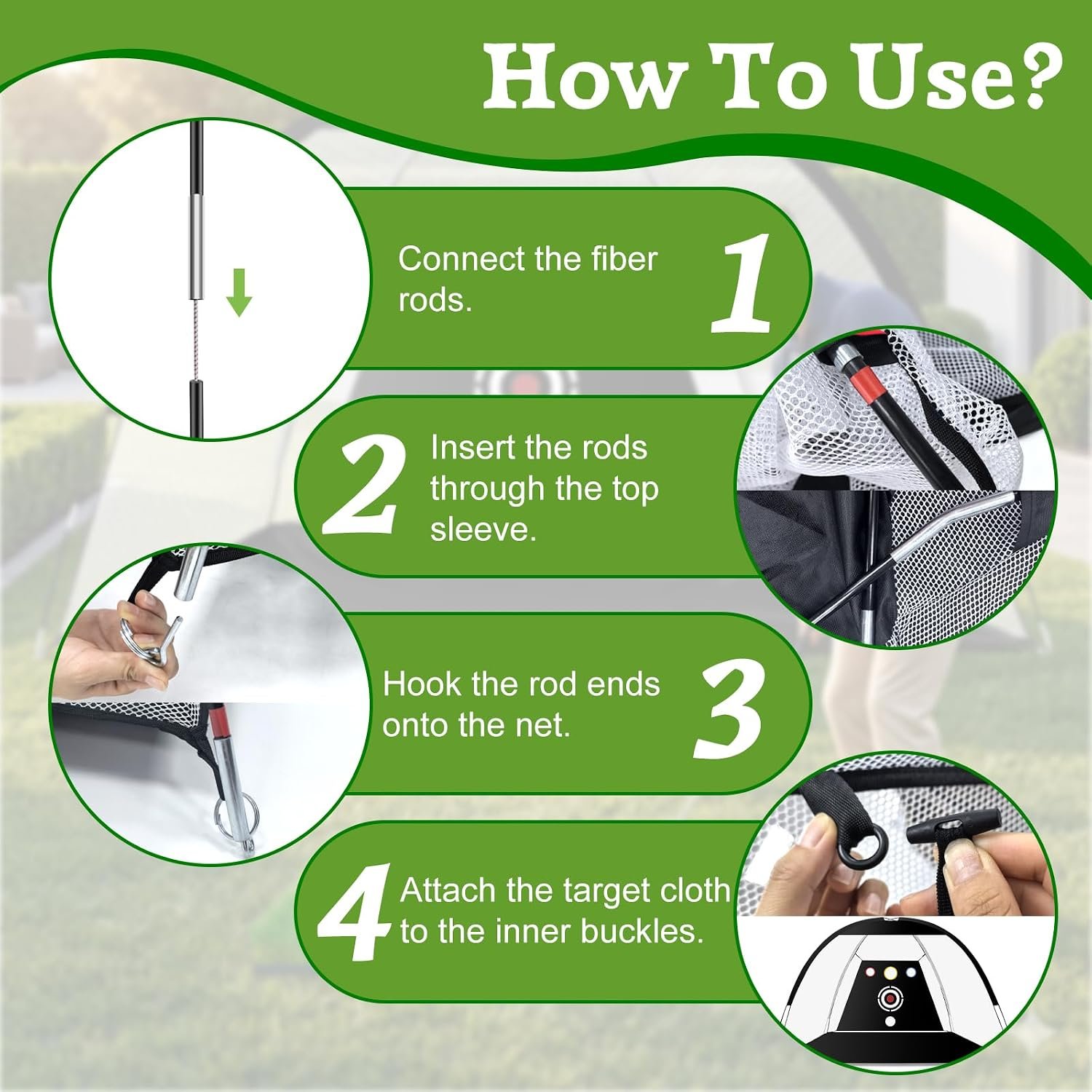 How To Use?

Connect the fiber rods.

1

2

Insert the rods through the top sleeve.

Hook the rod ends onto the net.

3

4

Attach the target cloth to the inner buckles.