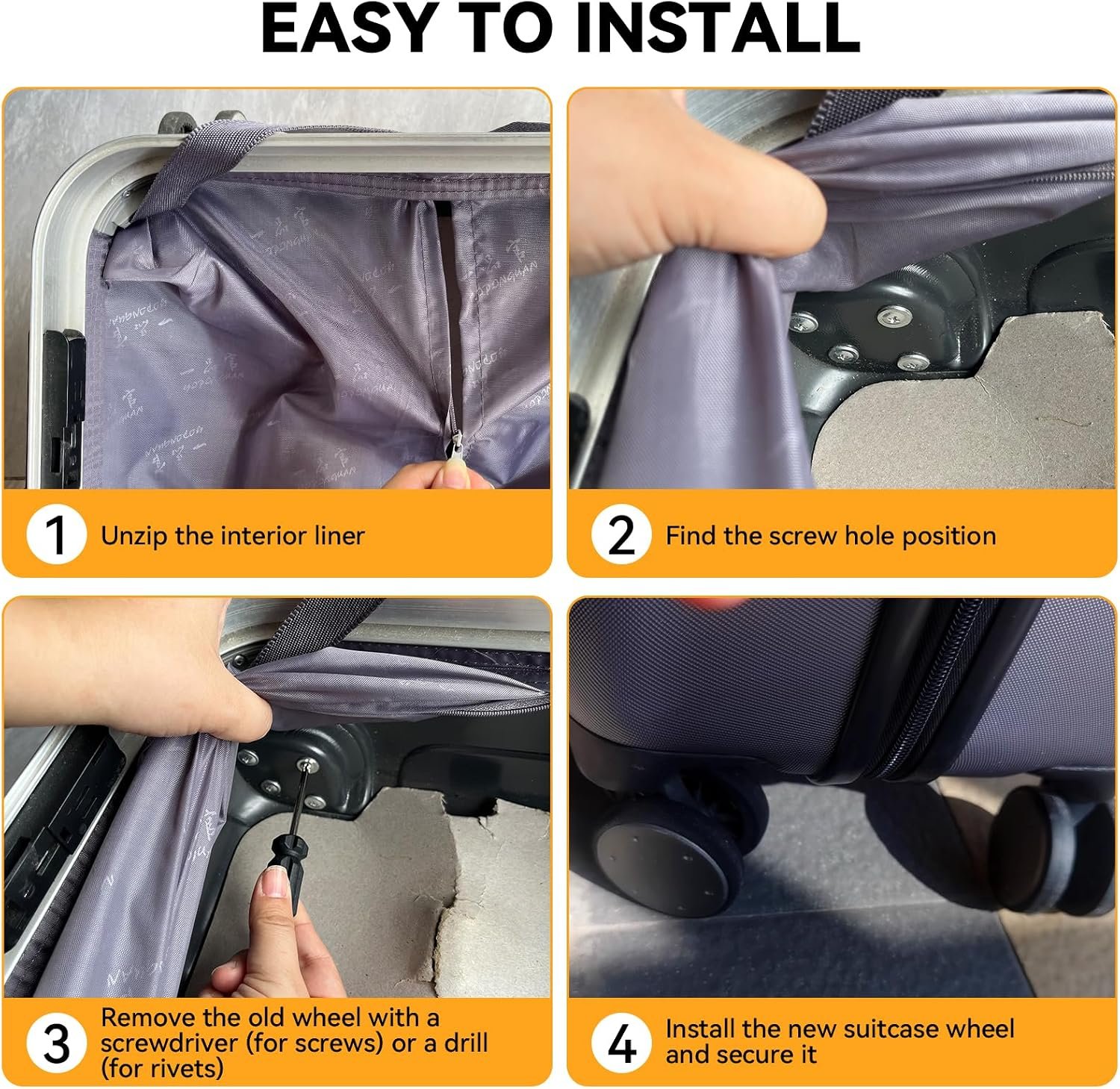 EASY TO INSTALL

1 Unzip the interior liner

2 Find the screw hole position

3 Remove the old wheel with a screwdriver (for screws) or a drill (for rivets)

4 Install the new suitcase wheel and secure it